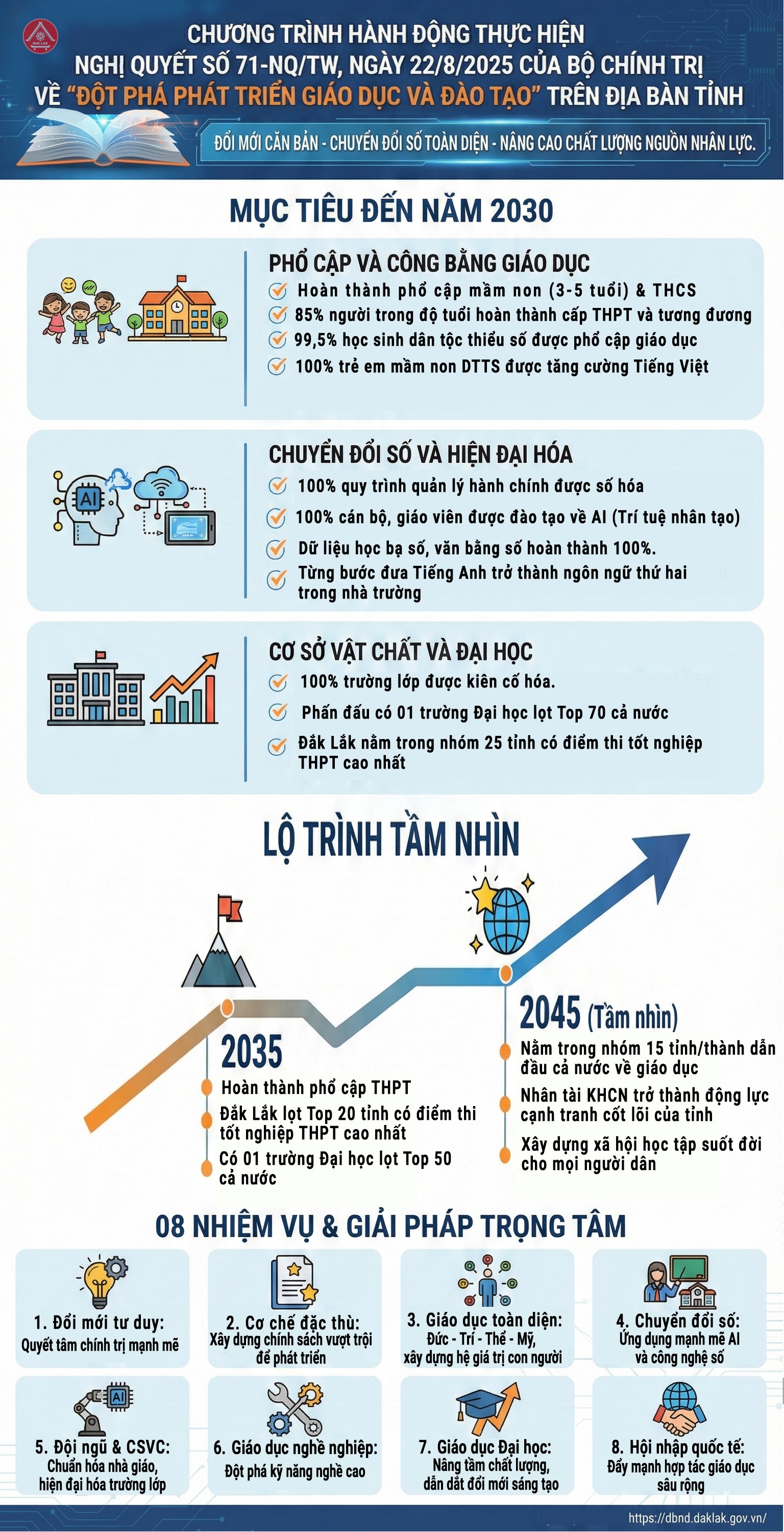 ĐẮK LẮK

CHƯƠNG TRÌNH HÀNH ĐỘNG THỰC HIỆN NGHỊ QUYẾT SỐ 71-NQ/TW, NGÀY 22/8/2025 CỦA BỘ CHÍNH TRỊ VỀ "ĐỘT PHÁ PHÁT TRIỂN GIÁO DỤC VÀ ĐÀO TẠO" TRÊN ĐỊA BÀN TỈNH

ĐỔI MỚI CĂN BẢN - CHUYỂN ĐỔI SỐ TOÀN DIỆN - NÂNG CAO CHẤT LƯỢNG NGUỒN NHÂN LỰC.

MỤC TIÊU ĐẾN NĂM 2030

PHỔ CẬP VÀ CÔNG BẰNG GIÁO DỤC
Hoàn thành phổ cập mầm non (3-5 tuổi) & THCS
85% người trong độ tuổi hoàn thành cấp THPT và tương đương
99,5% học sinh dân tộc thiểu số được phổ cập giáo dục
100% trẻ em mầm non DTTS được tăng cường Tiếng Việt

CHUYỂN ĐỔI SỐ VÀ HIỆN ĐẠI HÓA
AI
100% quy trình quản lý hành chính được số hóa
100% cán bộ, giáo viên được đào tạo về AI (Trí tuệ nhân tạo)
Dữ liệu học bạ số, văn bằng số hoàn thành 100%.
Từng bước đưa Tiếng Anh trở thành ngôn ngữ thứ hai trong nhà trường

CƠ SỞ VẬT CHẤT VÀ ĐẠI HỌC
100% trường lớp được kiên cố hóa.
Phấn đấu có 01 trường Đại học lọt Top 70 cả nước
Đắk Lắk nằm trong nhóm 25 tỉnh có điểm thi tốt nghiệp THPT cao nhất

LỘ TRÌNH TẦM NHÌN

2035
Hoàn thành phổ cập THPT
Đắk Lắk lọt Top 20 tỉnh có điểm thi tốt nghiệp THPT cao nhất
Có 01 trường Đại học lọt Top 50 cả nước

2045 (Tầm nhìn)
Nằm trong nhóm 15 tỉnh/thành dẫn đầu cả nước về giáo dục
Nhân tài KHCN trở thành động lực cạnh tranh cốt lõi của tỉnh
Xây dựng xã hội học tập suốt đời cho mọi người dân

08 NHIỆM VỤ & GIẢI PHÁP TRỌNG TÂM

1. Đổi mới tư duy:
Quyết tâm chính trị mạnh mẽ

2. Cơ chế đặc thù:
Xây dựng chính sách vượt trội để phát triển

3. Giáo dục toàn diện:
Đức - Trí - Thể - Mỹ, xây dựng hệ giá trị con người

4. Chuyển đổi số:
Ứng dụng mạnh mẽ AI và công nghệ số

AI
5. Đội ngũ & CSVC:
Chuẩn hóa nhà giáo, hiện đại hóa trường lớp

6. Giáo dục nghề nghiệp:
Đột phá kỹ năng nghề cao

7. Giáo dục Đại học:
Nâng tầm chất lượng, dẫn dắt đổi mới sáng tạo

8. Hội nhập quốc tế:
Đẩy mạnh hợp tác giáo dục sâu rộng

https://dbnd.daklak.gov.vn/